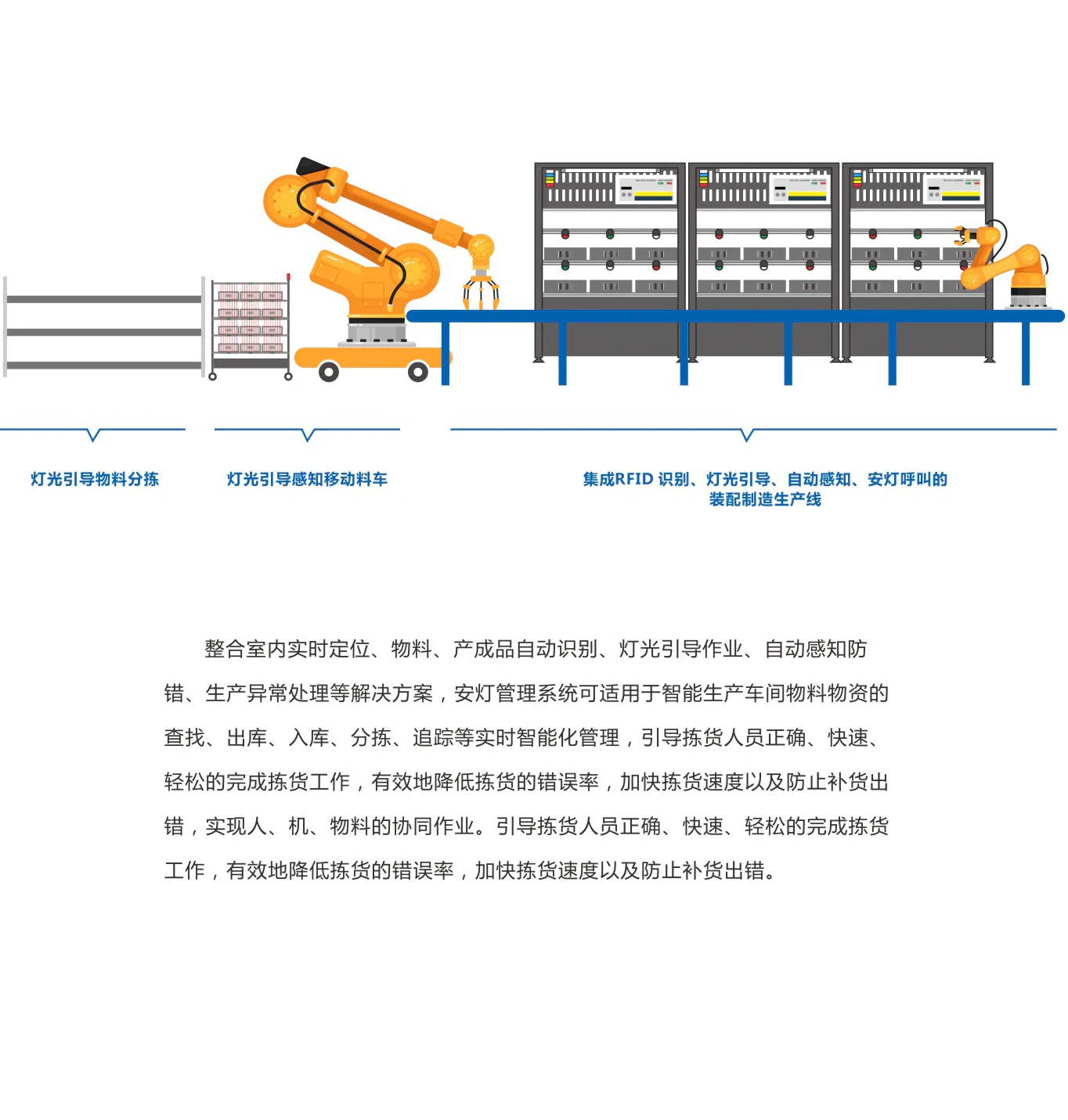 灯光引导物料分拣

灯光引导感知移动料车

集成RFID 识别、灯光引导、自动感知、安灯呼叫的装配制造生产线

整合室内实时定位、物料、产成品自动识别、灯光引导作业、自动感知防错、生产异常处理等解决方案，安灯管理系统可适用于智能生产车间物料物资的查找、出库、入库、分拣、追踪等实时智能化管理，引导拣货人员正确、快速、轻松的完成拣货工作，有效地降低拣货的错误率，加快拣货速度以及防止补货出错，实现人、机、物料的协同作业。引导拣货人员正确、快速、轻松的完成拣货工作，有效地降低拣货的错误率，加快拣货速度以及防止补货出错。